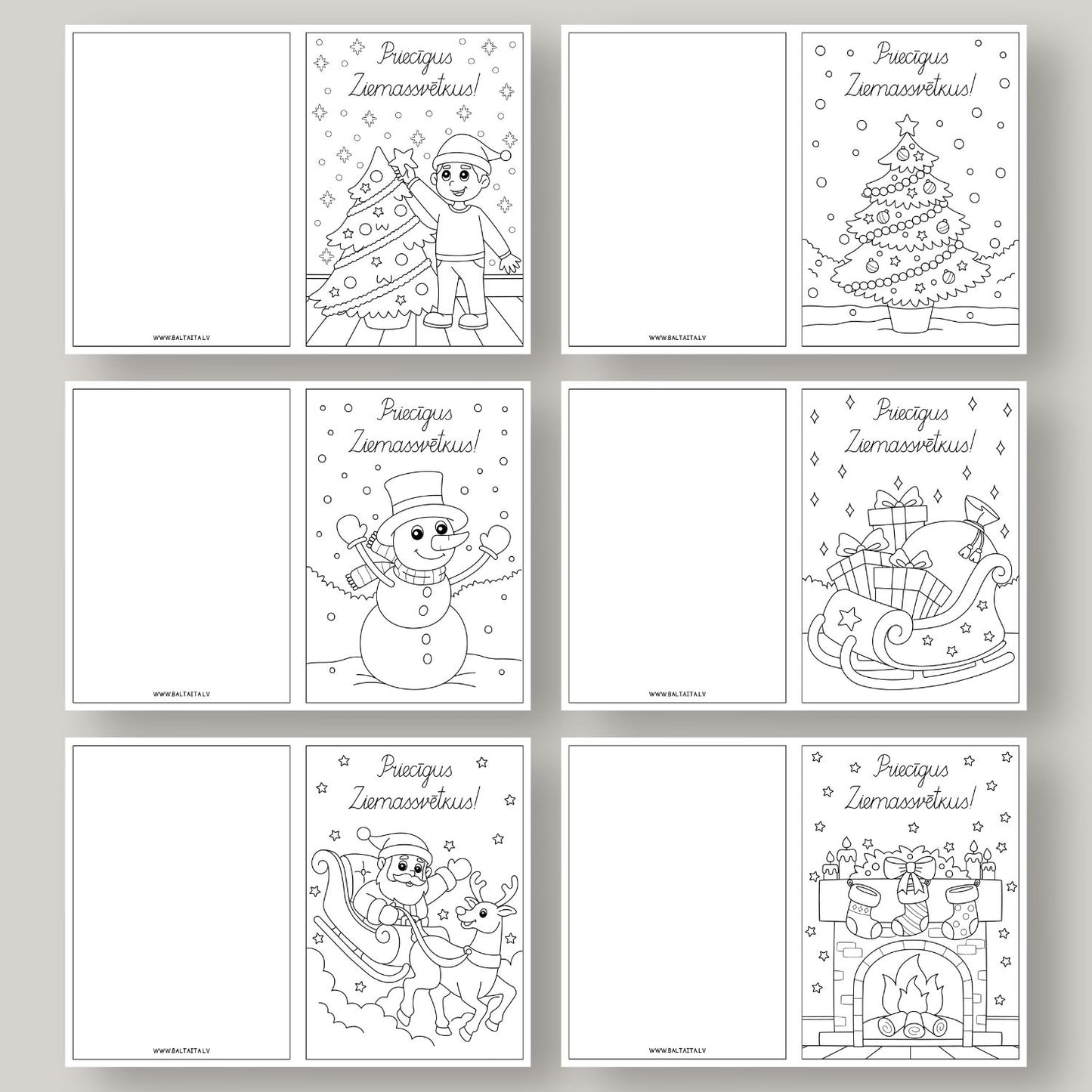 WWW.BALTAITA.LV

Priecīgus Ziemassvētkus!

WWW.BALTAITA.LV

Priecīgus Ziemassvētkus!

WWW.BALTAITA.LV

Priecīgus Ziemassvētkus!

WWW.BALTAITA.LV

Priecīgus Ziemassvētkus!

WWW.BALTAITA.LV

Priecīgus Ziemassvētkus!

WWW.BALTAITA.LV

Priecīgus Ziemassvētkus!