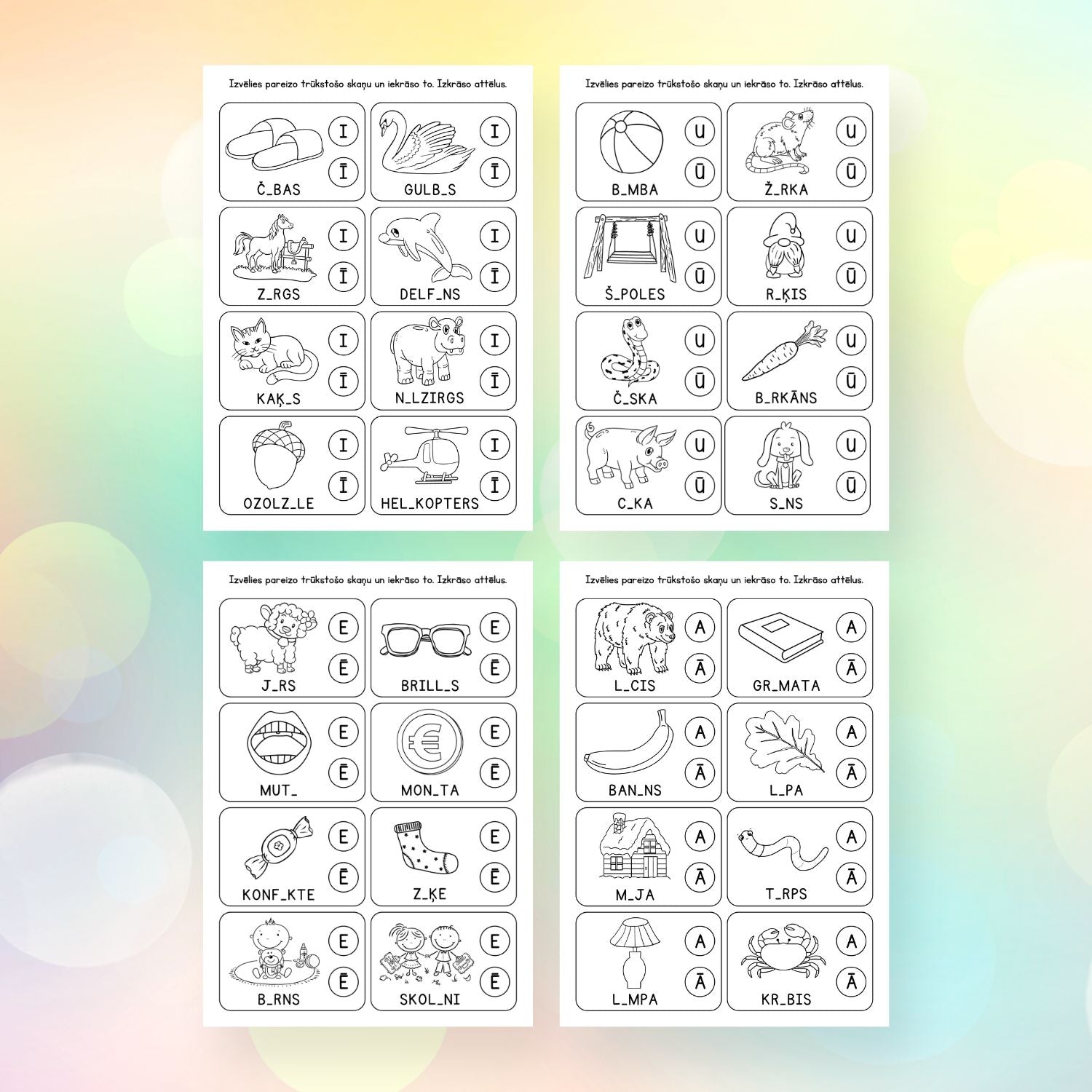 Izvēlies pareizo trūkstošo skaņu un iekrāso to. Izkrāso attēlus.

I Ī
Č_BAS

I Ī
GULB_S

I Ī
Z_RGS

I Ī
DELF_NS

I Ī
KAĶ_S

I Ī
N_LZIRGS

I Ī
OZOLZ_LE

I Ī
HEL_KOPTERS

Izvēlies pareizo trūkstošo skaņu un iekrāso to. Izkrāso attēlus.

U Ū
B_MBA

U Ū
Ž_RKA

U Ū
Š_POLES

U Ū
R_ĶIS

U Ū
Č_SKA

U Ū
B_RKĀNS

U Ū
C_KA

U Ū
S_NS

Izvēlies pareizo trūkstošo skaņu un iekrāso to. Izkrāso attēlus.

E Ē
J_RS

E Ē
BRILL_S

E Ē
MUT_

E Ē
MON_TA

E Ē
KONF_KTE

E Ē
Z_ĶE

E Ē
B_RNS

E Ē
SKOL_NI

Izvēlies pareizo trūkstošo skaņu un iekrāso to. Izkrāso attēlus.

A Ā
L_CIS

A Ā
GR_MATA

A Ā
BAN_NS

A Ā
L_PA

A Ā
M_JA

A Ā
T_RPS

A Ā
L_MPA

A Ā
KR_BIS