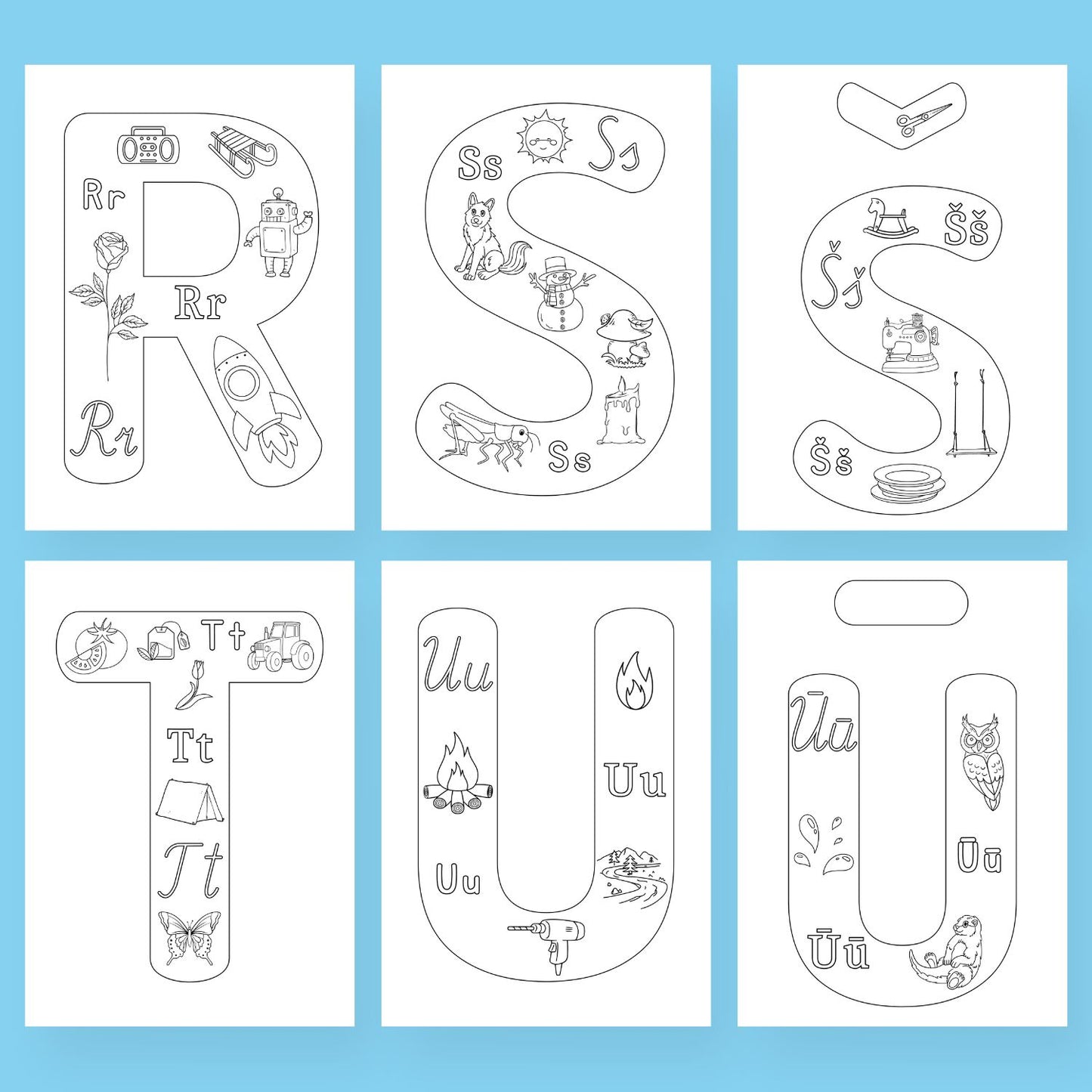 Rr
Rr
Rr

Ss
Ss
Ss

Šš
Šš
Šš

Tt
Tt
Tt

Uu
Uu
Uu

Ūū
Ūū
Ūū